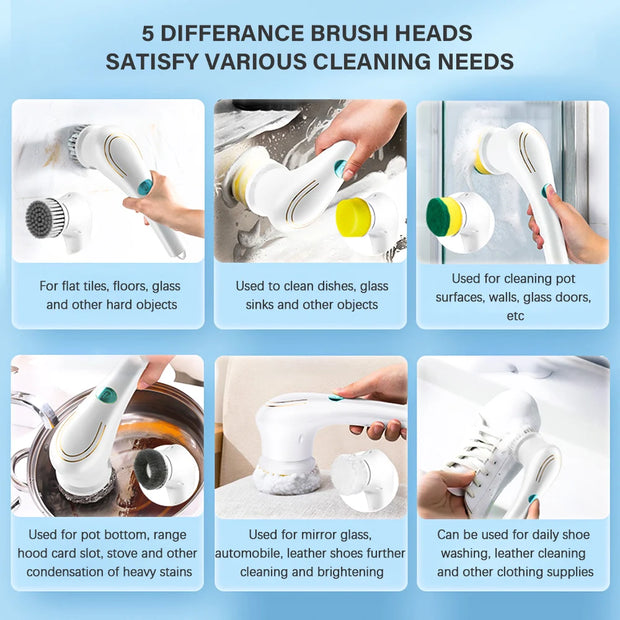 5 DIFFERANCE BRUSH HEADS
SATISFY VARIOUS CLEANING NEEDS

For flat tiles, floors, glass and other hard objects

Used to clean dishes, glass sinks and other objects

Used for cleaning pot surfaces, walls, glass doors, etc

Used for pot bottom, range hood card slot, stove and other condensation of heavy stains

Used for mirror glass, automobile, leather shoes further cleaning and brightening

Can be used for daily shoe washing, leather cleaning and other clothing supplies