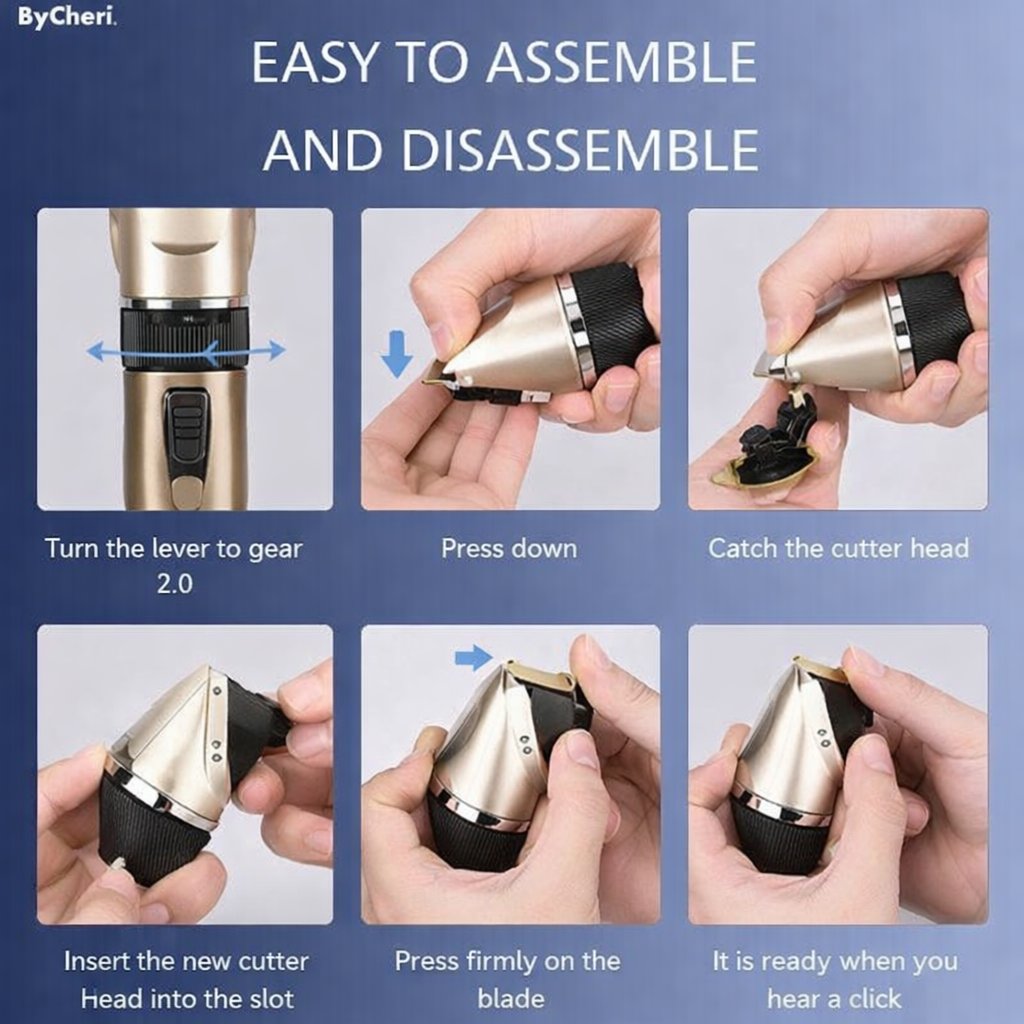 ByCheri.

EASY TO ASSEMBLE AND DISASSEMBLE

Turn the lever to gear 2.0

Press down

Catch the cutter head

Insert the new cutter Head into the slot

Press firmly on the blade

It is ready when you hear a click