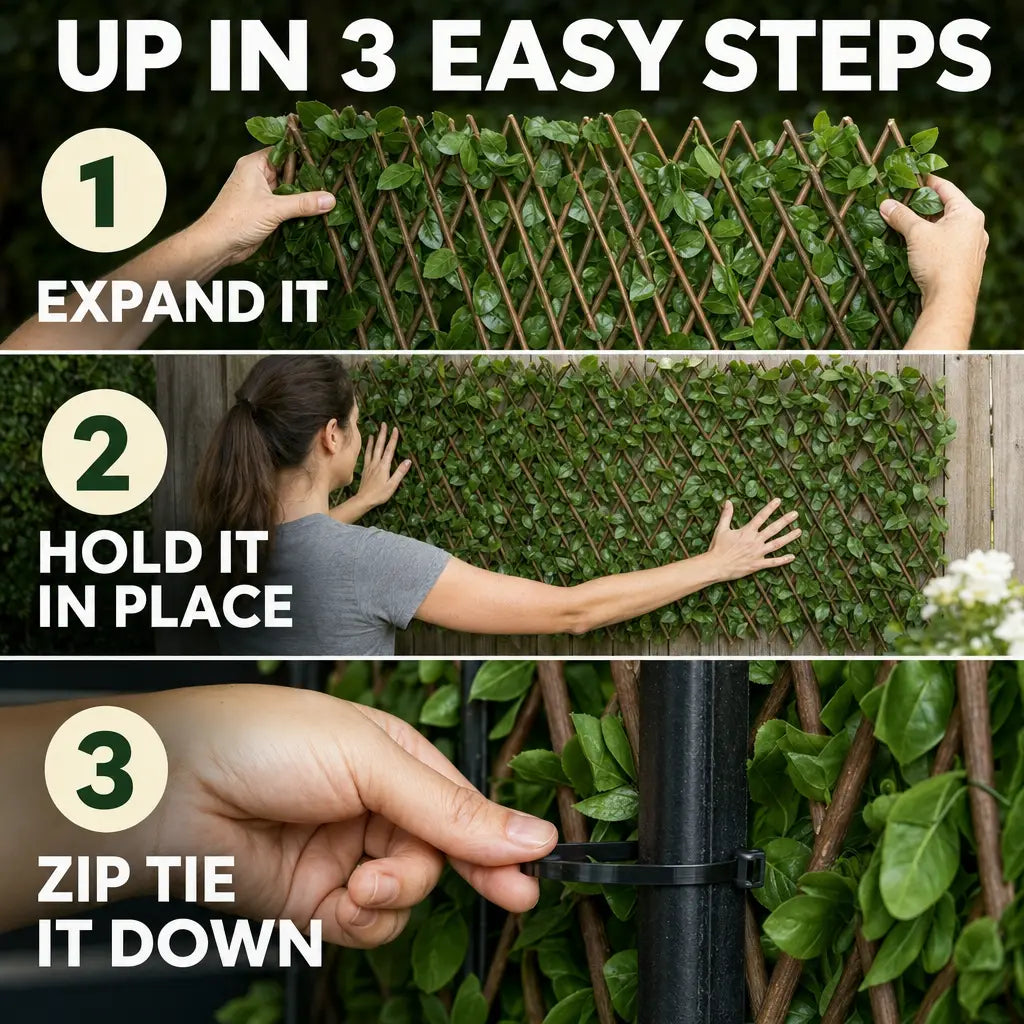 UP IN 3 EASY STEPS

1

EXPAND IT

2

HOLD IT IN PLACE

3

ZIP TIE IT DOWN