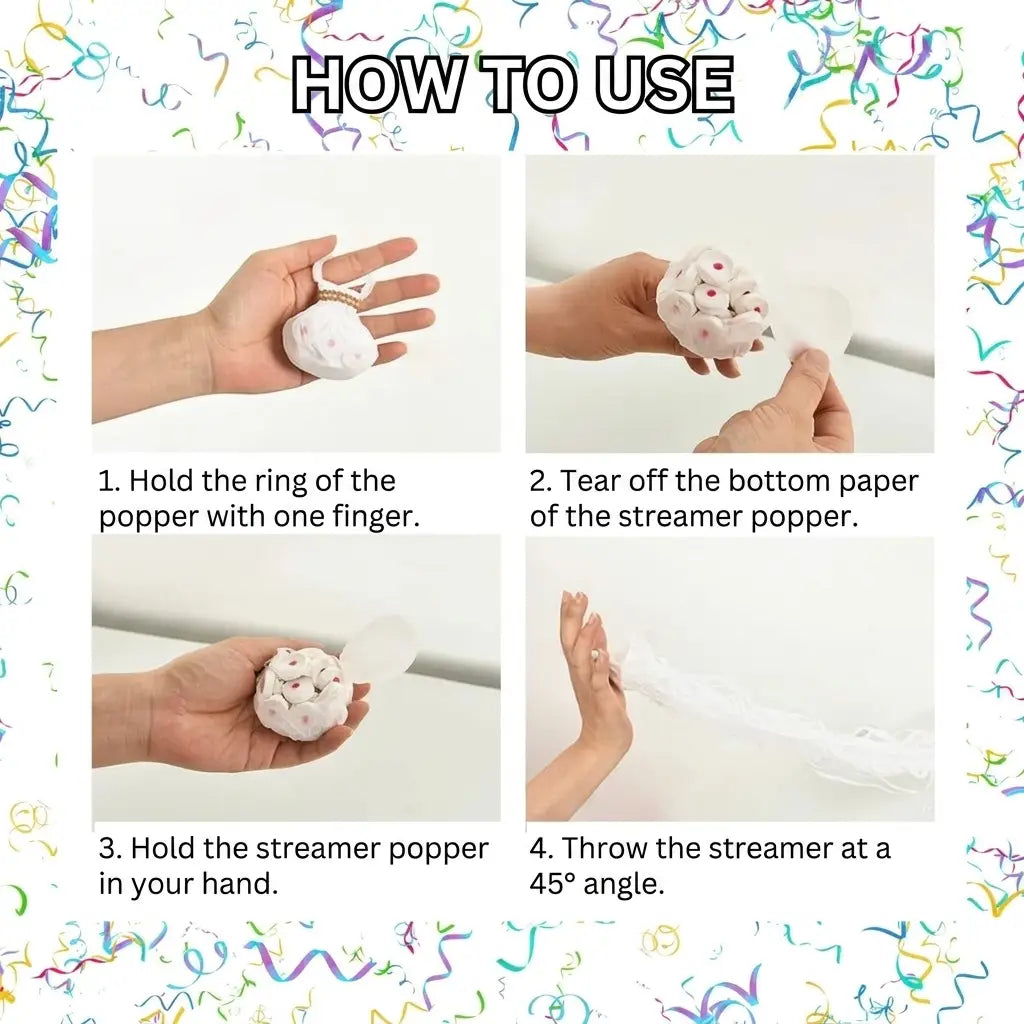 HOW TO USE

1. Hold the ring of the popper with one finger.

2. Tear off the bottom paper of the streamer popper.

3. Hold the streamer popper in your hand.

4. Throw the streamer at a 45° angle.