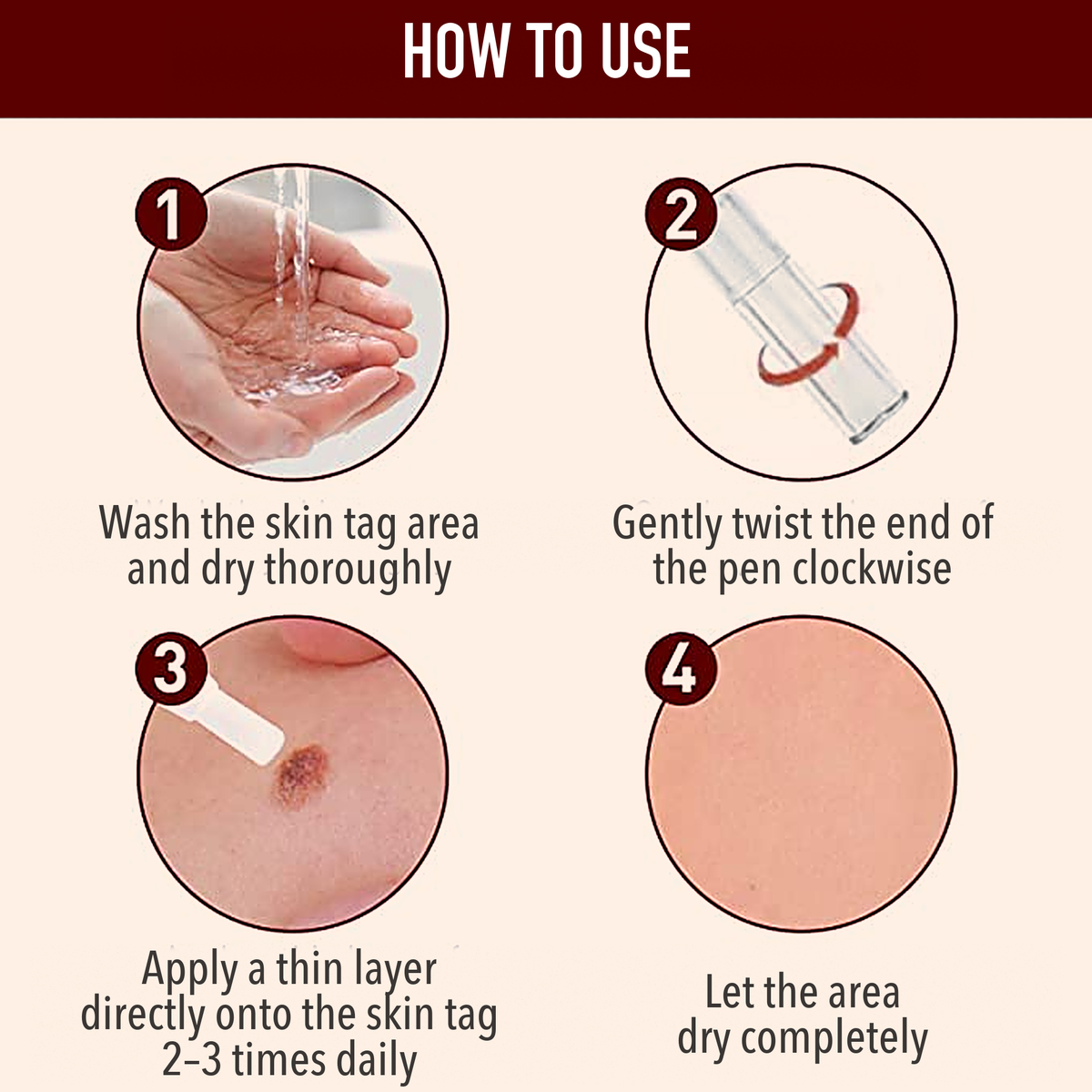 HOW TO USE

1

Wash the skin tag area and dry thoroughly

2

Gently twist the end of the pen clockwise

3

Apply a thin layer directly onto the skin tag 2–3 times daily

4

Let the area dry completely