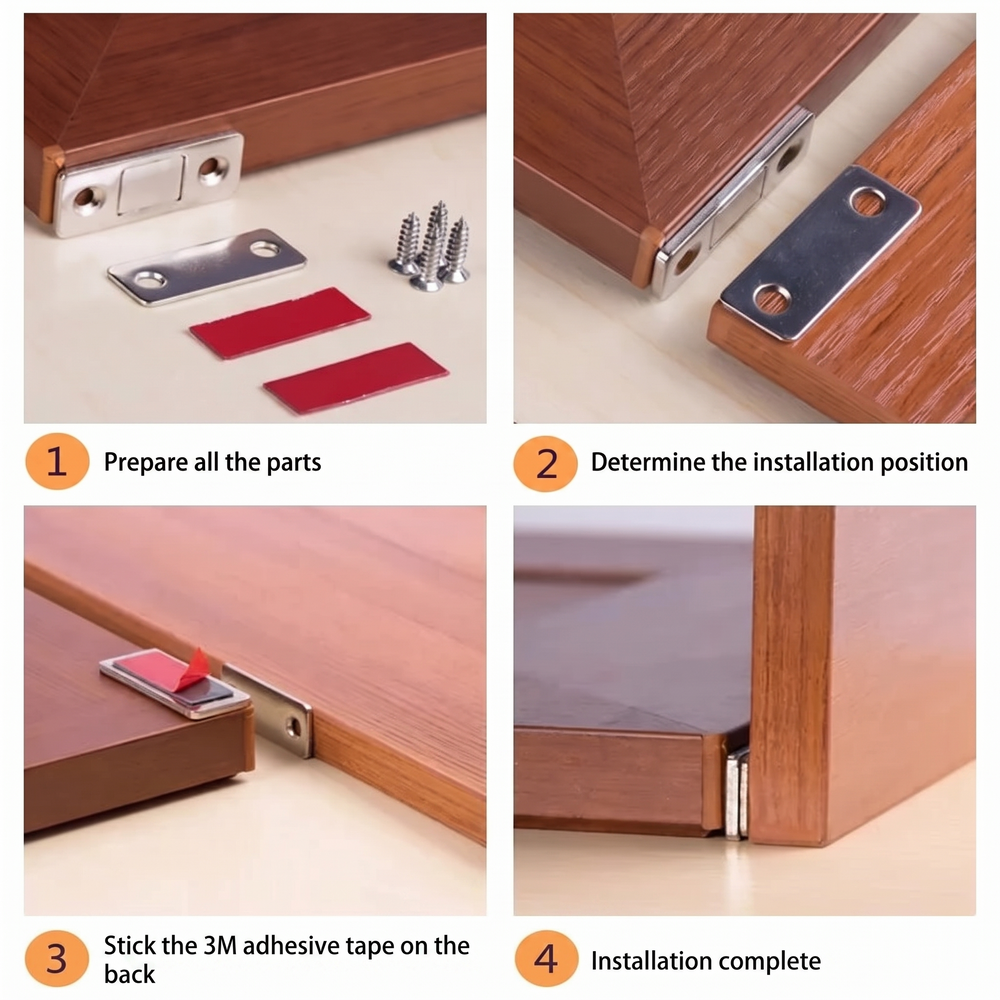 1 Prepare all the parts

2 Determine the installation position

3 Stick the 3M adhesive tape on the back

4 Installation complete