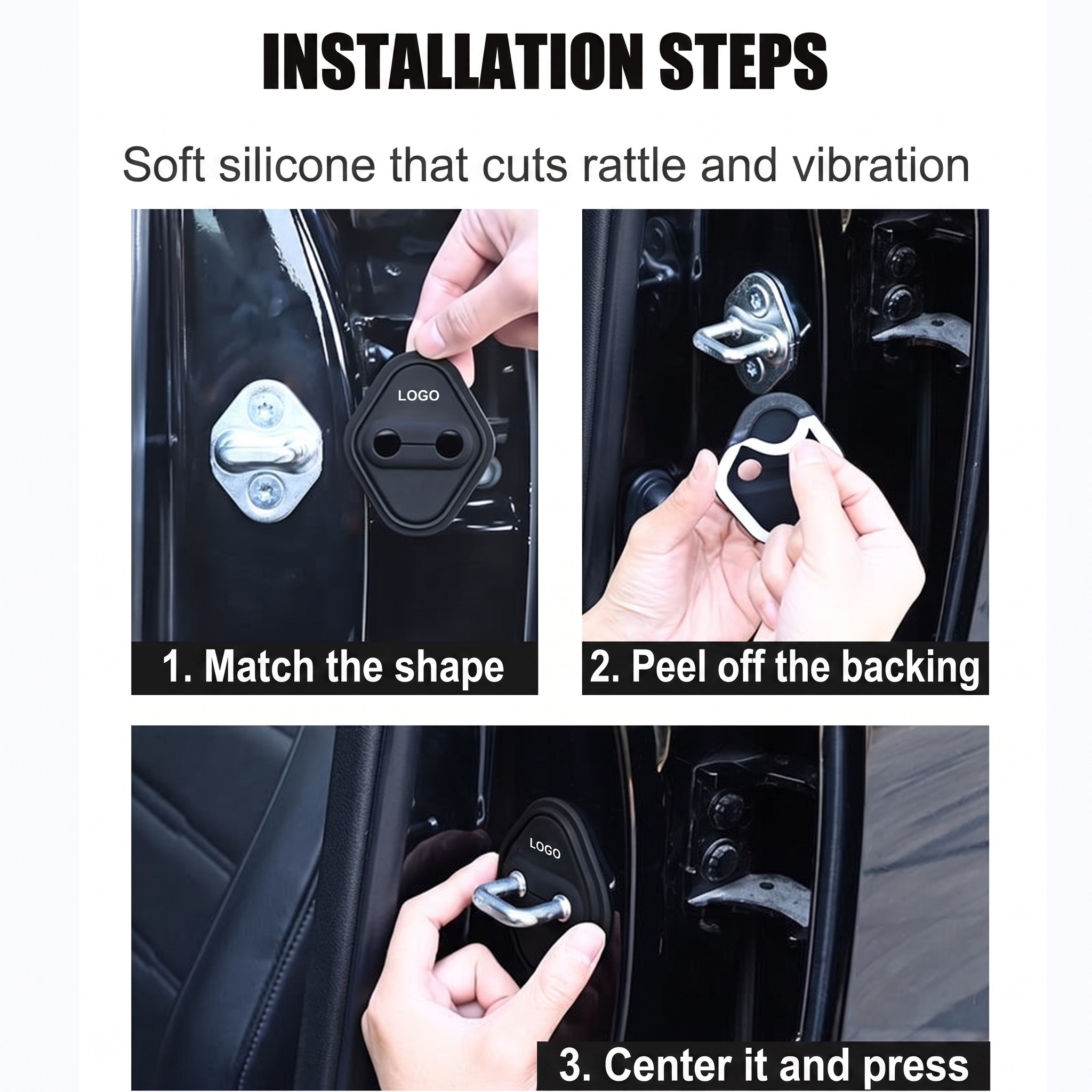 INSTALLATION STEPS

Soft silicone that cuts rattle and vibration

LOGO

1. Match the shape

2. Peel off the backing

LOGO

3. Center it and press